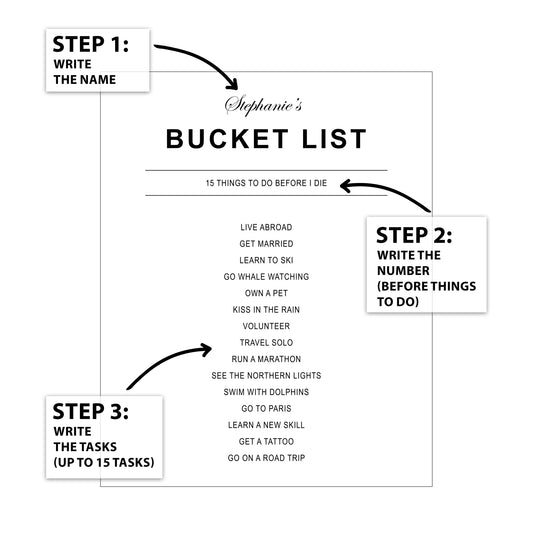 STEP 1:
WRITE
THE NAME

Stephanie's

BUCKET LIST

15 THINGS TO DO BEFORE I DIE

STEP 2:
WRITE THE
NUMBER
(BEFORE THINGS
TO DO)

LIVE ABROAD
GET MARRIED
LEARN TO SKI
GO WHALE WATCHING
OWN A PET
KISS IN THE RAIN
VOLUNTEER
TRAVEL SOLO
RUN A MARATHON
SEE THE NORTHERN LIGHTS
SWIM WITH DOLPHINS
GO TO PARIS
LEARN A NEW SKILL
GET A TATTOO
GO ON A ROAD TRIP

STEP 3:
WRITE
THE TASKS
(UP TO 15 TASKS)